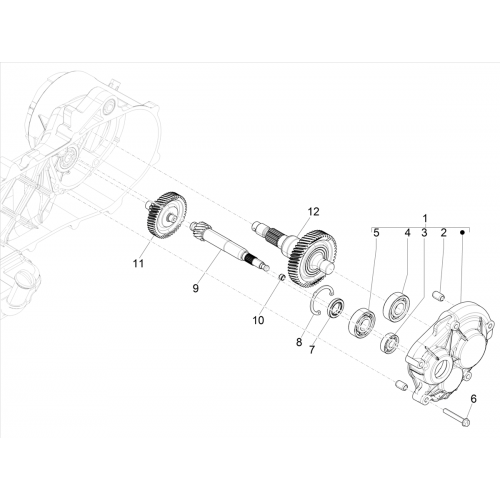 12
1
5
4
3
2
11
9
10
8
7
6